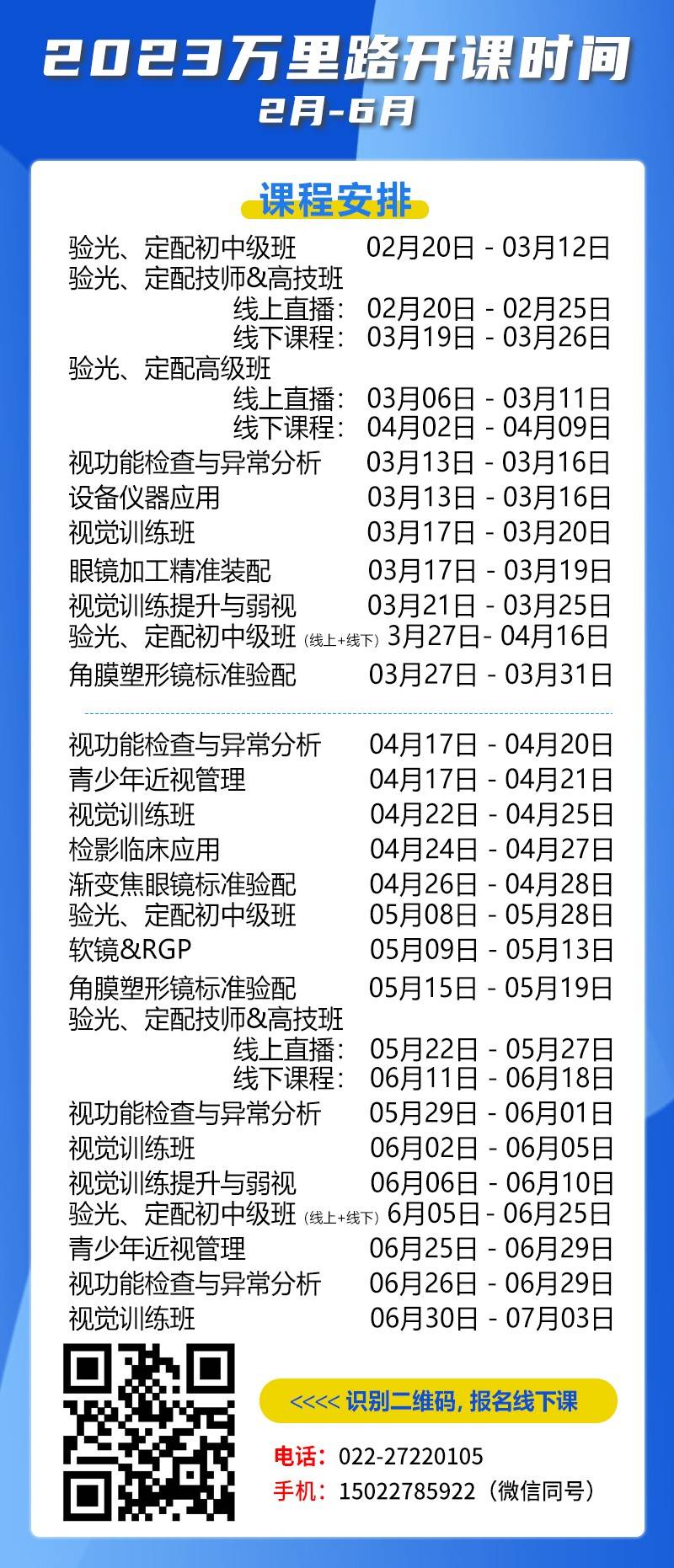 2023万里路开课时间
2月-6月

课程安排

验光、定配初中级班 02月20日 - 03月12日
验光、定配技师&高技班
线上直播: 02月20日 - 02月25日
线下课程: 03月19日 - 03月26日
验光、定配高级班
线上直播: 03月06日 - 03月11日
线下课程: 04月02日 - 04月09日
视功能检查与异常分析 03月13日 - 03月16日
设备仪器应用 03月13日 - 03月16日
视觉训练班 03月17日 - 03月20日
眼镜加工精准装配 03月17日 - 03月19日
视觉训练提升与弱视 03月21日 - 03月25日
验光、定配初中级班(线上+线下) 3月27日- 04月16日
角膜塑形镜标准验配 03月27日 - 03月31日

视功能检查与异常分析 04月17日 - 04月20日
青少年近视管理 04月17日 - 04月21日
视觉训练班 04月22日 - 04月25日
检影临床应用 04月24日 - 04月27日
渐变焦眼镜标准验配 04月26日 - 04月28日
验光、定配初中级班 05月08日 - 05月28日
软镜&RGP 05月09日 - 05月13日
角膜塑形镜标准验配 05月15日 - 05月19日
验光、定配技师&高技班
线上直播: 05月22日 - 05月27日
线下课程: 06月11日 - 06月18日
视功能检查与异常分析 05月29日 - 06月01日
视觉训练班 06月02日 - 06月05日
视觉训练提升与弱视 06月06日 - 06月10日
验光、定配初中级班(线上+线下) 6月05日 - 06月25日
青少年近视管理 06月25日 - 06月29日
视功能检查与异常分析 06月26日 - 06月29日
视觉训练班 06月30日 - 07月03日

<<<< 识别二维码,报名线下课

电话: 022-27220105
手机: 15022785922(微信同号)